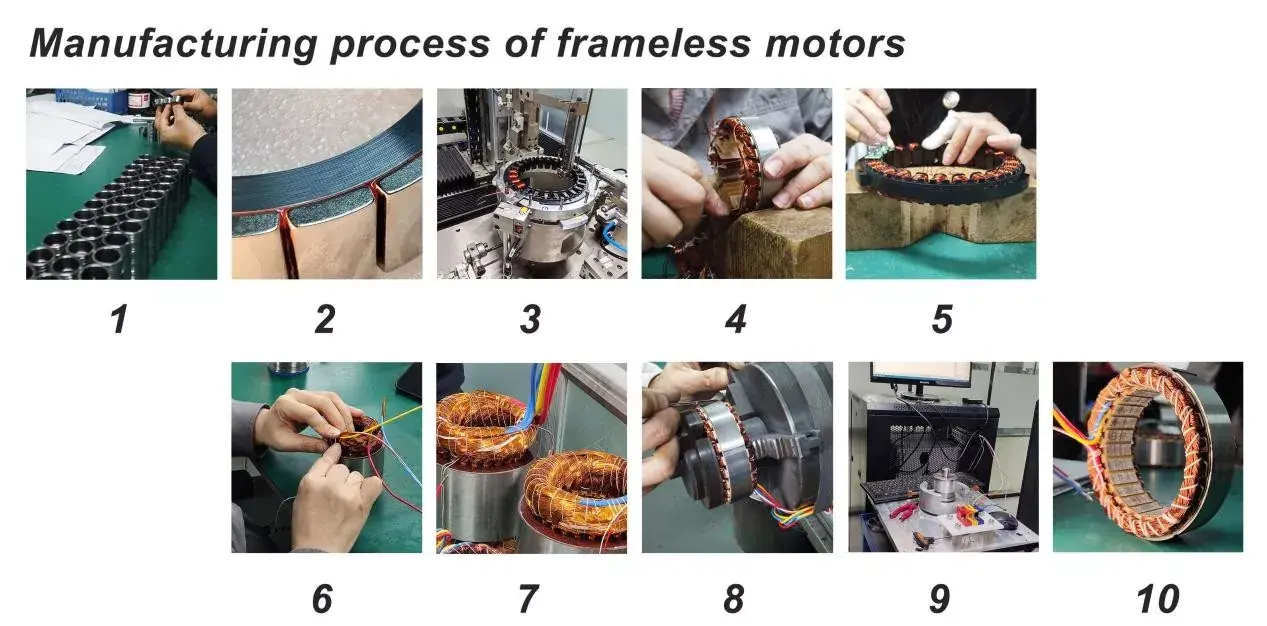 Manufacturing process of frameless motors

1 2 3 4 5

6 7 8 9 10